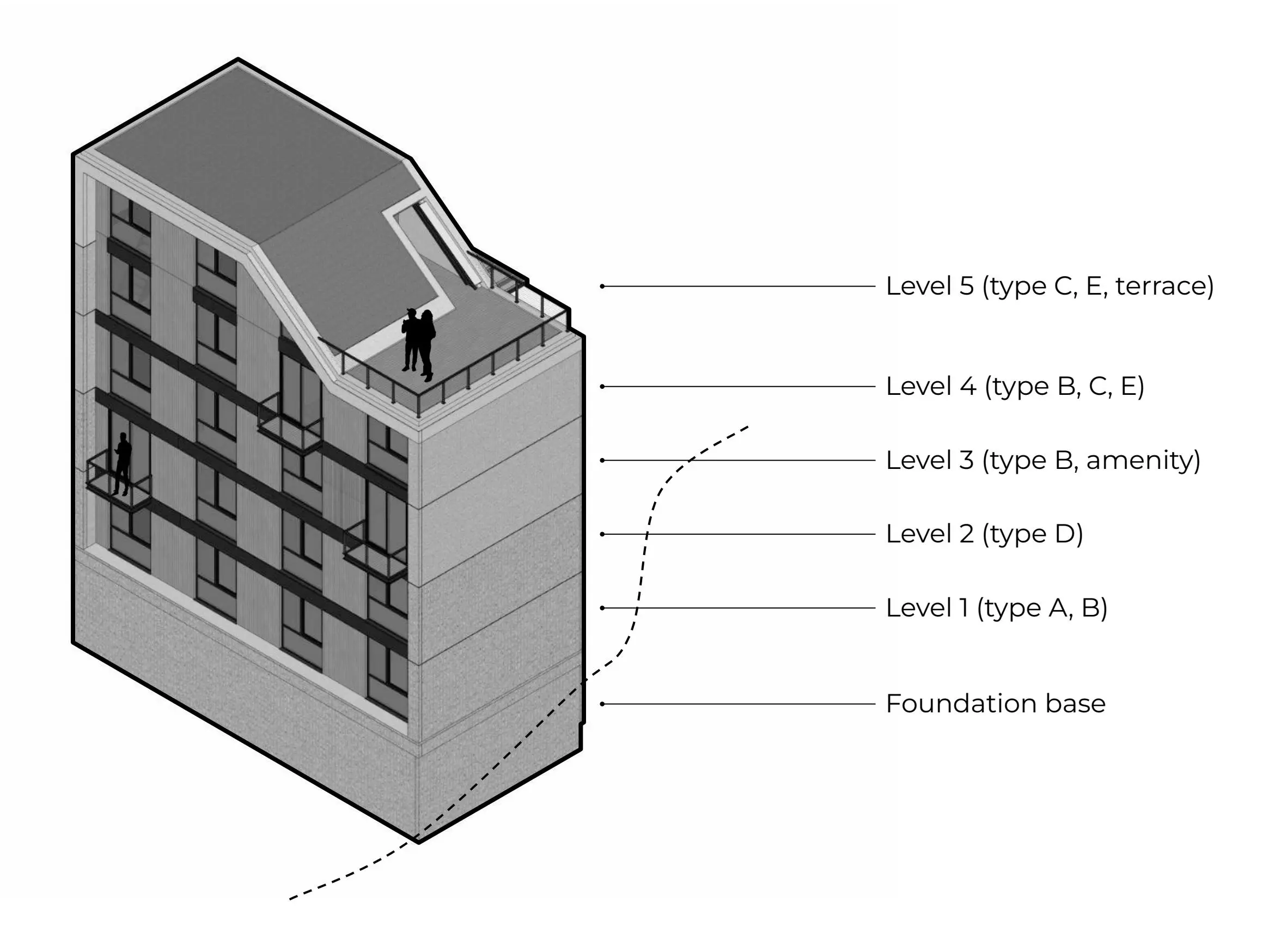 Level 5 (type C, E, terrace)

Level 4 (type B, C, E)

Level 3 (type B, amenity)

Level 2 (type D)

Level 1 (type A, B)

Foundation base